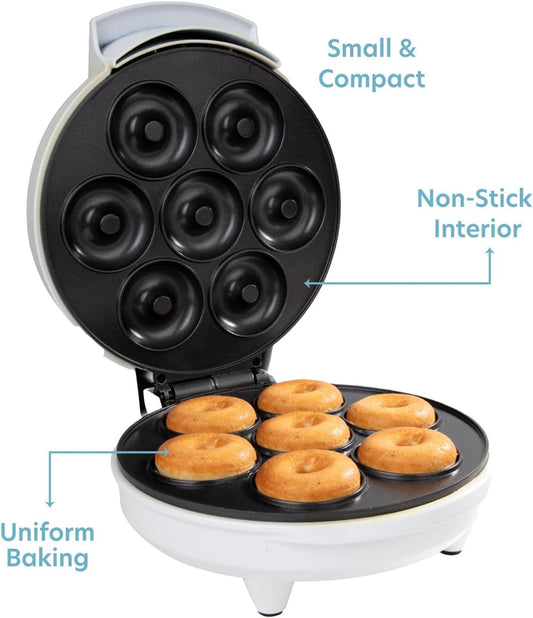 Small &
Compact

Non-Stick
Interior

Uniform
Baking