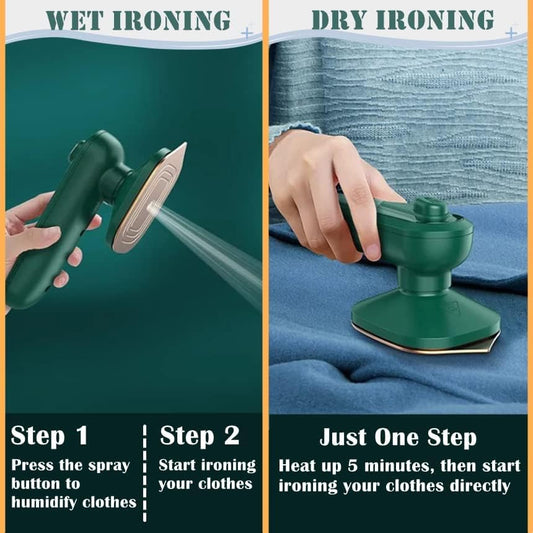 WET IRONING

Step 1
Press the spray button to humidify clothes

Step 2
Start ironing your clothes

DRY IRONING

Just One Step
Heat up 5 minutes, then start ironing your clothes directly