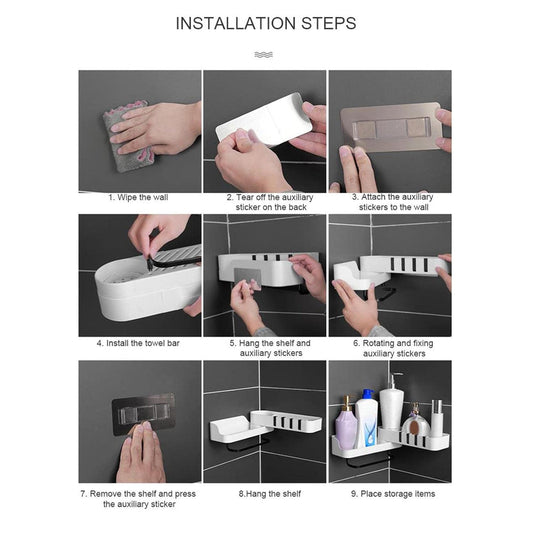 INSTALLATION STEPS

1. Wipe the wall

2. Tear off the auxiliary sticker on the back

3. Attach the auxiliary stickers to the wall

4. Install the towel bar

5. Hang the shelf and auxiliary stickers

6. Rotating and fixing auxiliary stickers

7. Remove the shelf and press the auxiliary sticker

8.Hang the shelf

9. Place storage items