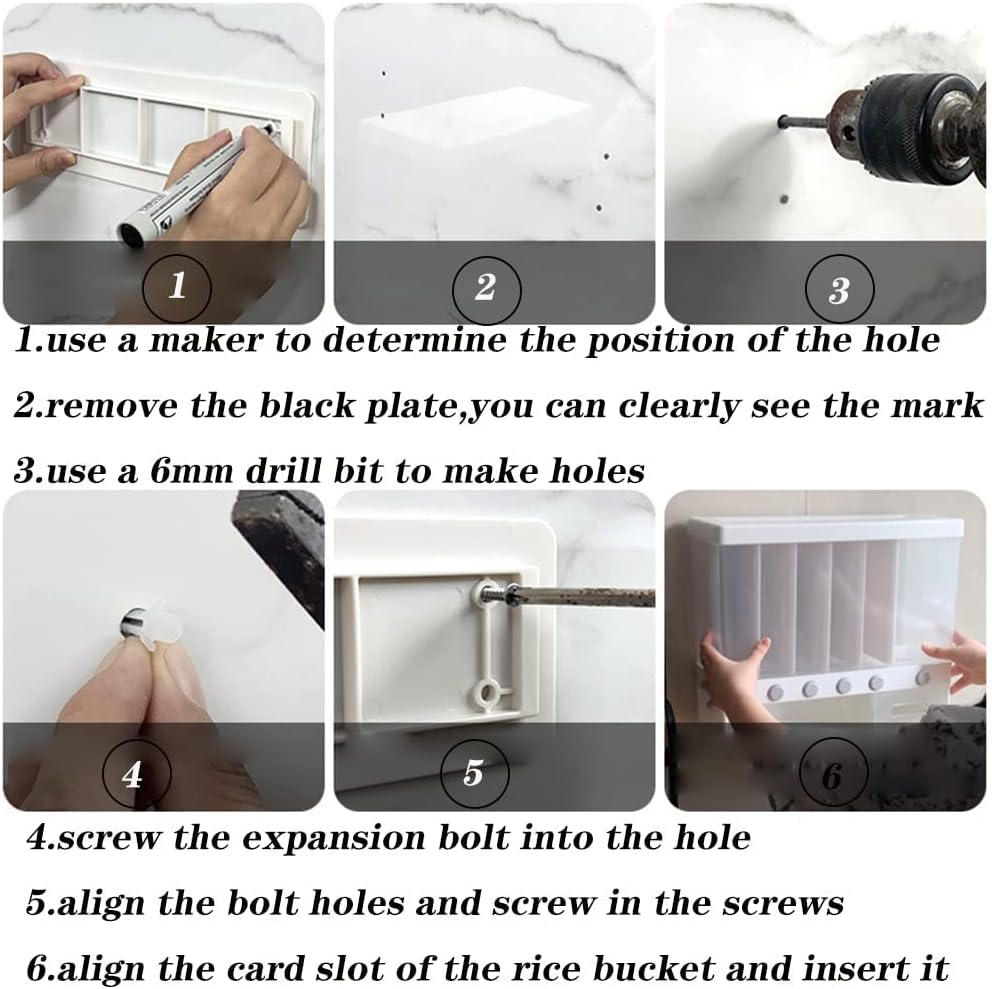 1

2

3

1.use a maker to determine the position of the hole

2.remove the black plate,you can clearly see the mark

3.use a 6mm drill bit to make holes

4

5

6

4.screw the expansion bolt into the hole

5.align the bolt holes and screw in the screws

6.align the card slot of the rice bucket and insert it