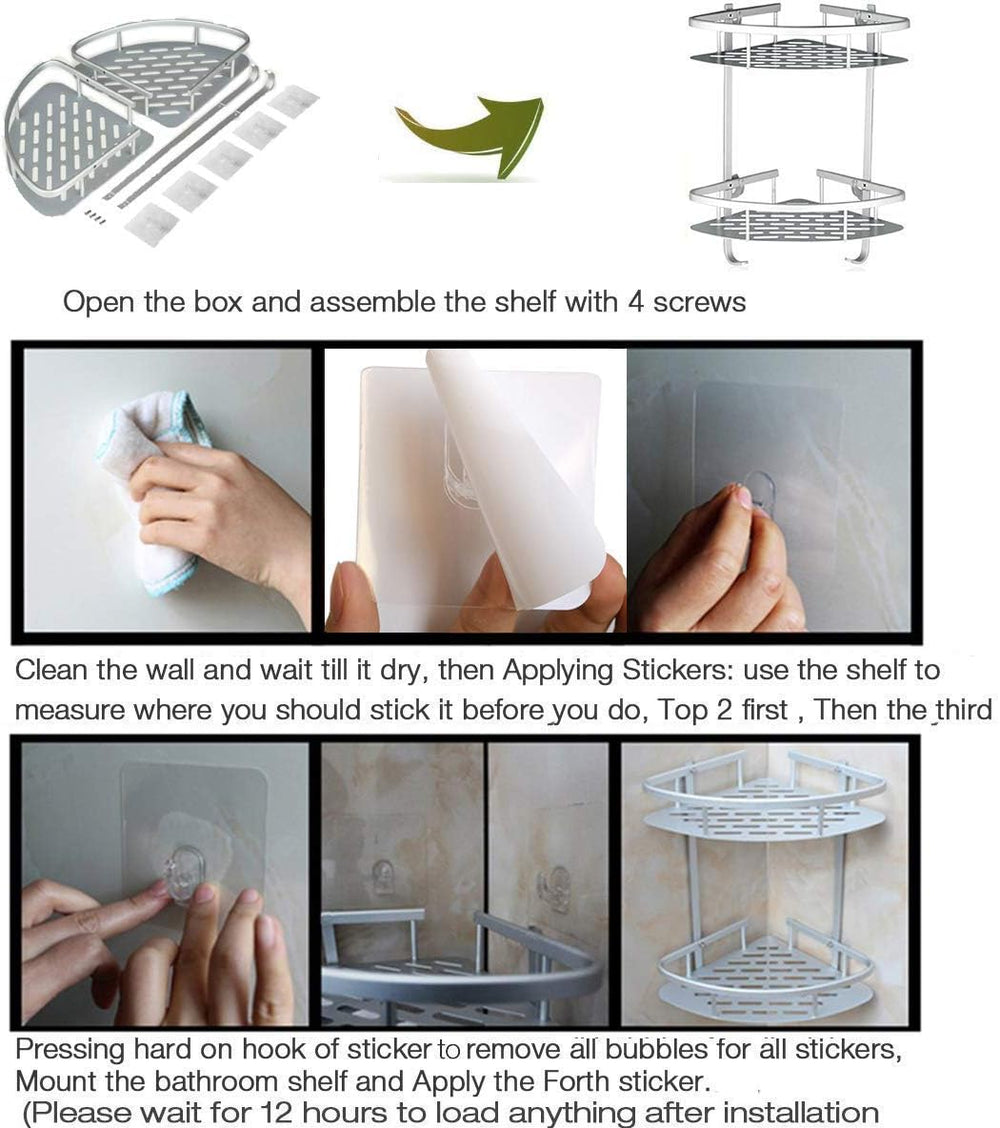 Open the box and assemble the shelf with 4 screws

Clean the wall and wait till it dry, then Applying Stickers: use the shelf to measure where you should stick it before you do, Top 2 first , Then the third

Pressing hard on hook of sticker to remove all bubbles for all stickers, Mount the bathroom shelf and Apply the Forth sticker.
(Please wait for 12 hours to load anything after installation