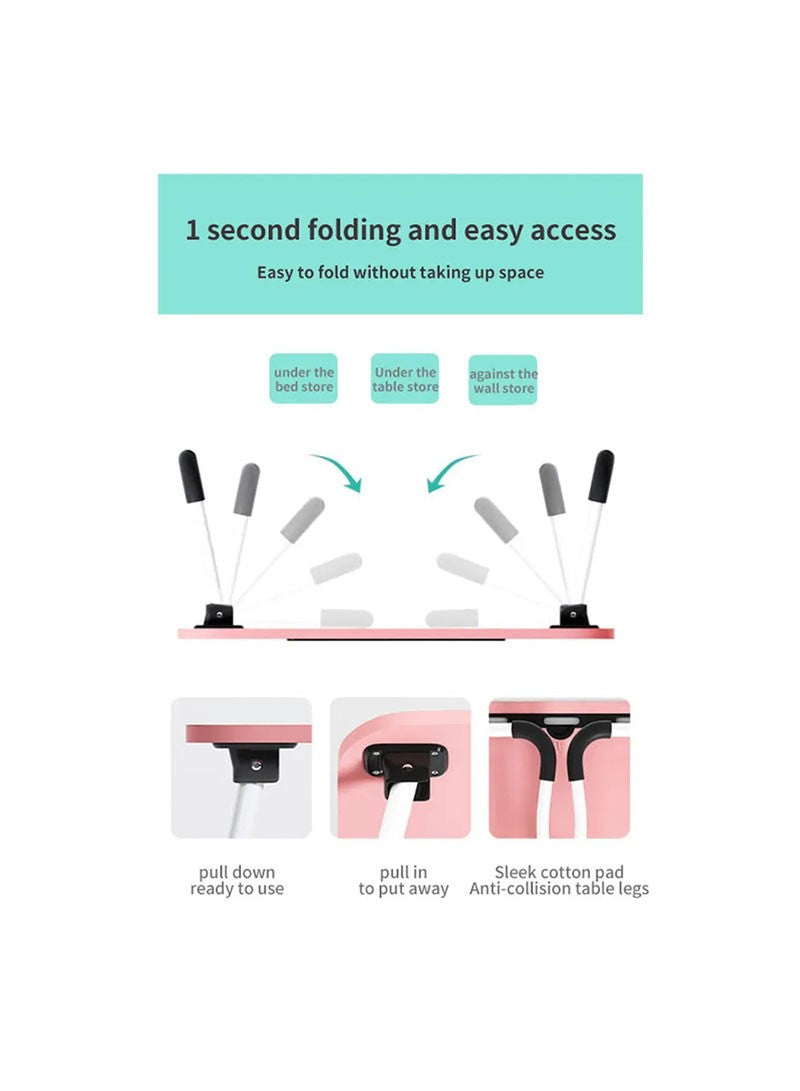 1 second folding and easy access

Easy to fold without taking up space

under the bed store

Under the table store

against the wall store

pull down ready to use

pull in to put away

Sleek cotton pad Anti-collision table legs