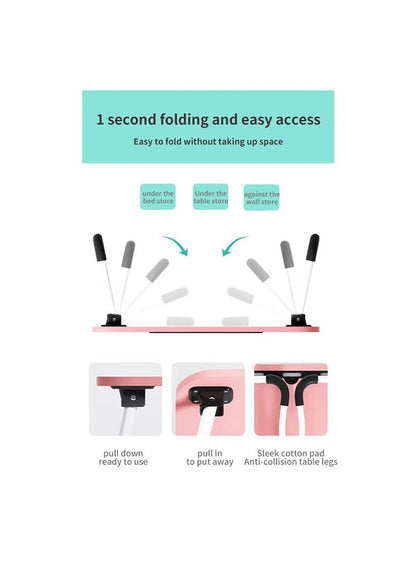 1 second folding and easy access

Easy to fold without taking up space

under the bed store

Under the table store

against the wall store

pull down ready to use

pull in to put away

Sleek cotton pad Anti-collision table legs