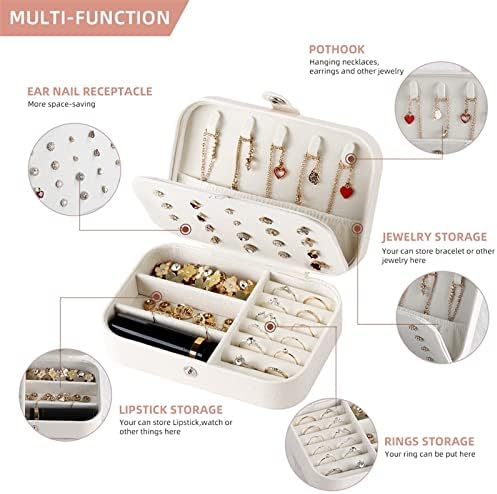 MULTI-FUNCTION

POTHOOK
Hanging necklaces, earrings and other jewelry

EAR NAIL RECEPTACLE
More space-saving

JEWELRY STORAGE
Your can store bracelet or other jewelry here

LIPSTICK STORAGE
Your can store Lipstick,watch or other things here

RINGS STORAGE
Your ring can be put here