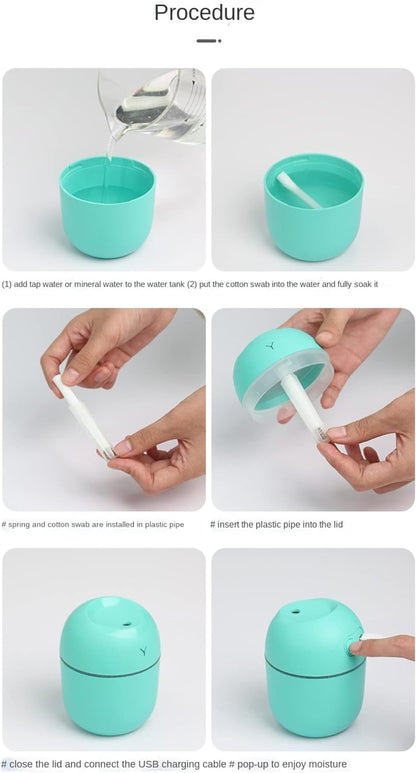 Procedure

(1) add tap water or mineral water to the water tank (2) put the cotton swab into the water and fully soak it

# spring and cotton swab are installed in plastic pipe

# insert the plastic pipe into the lid

# close the lid and connect the USB charging cable # pop-up to enjoy moisture