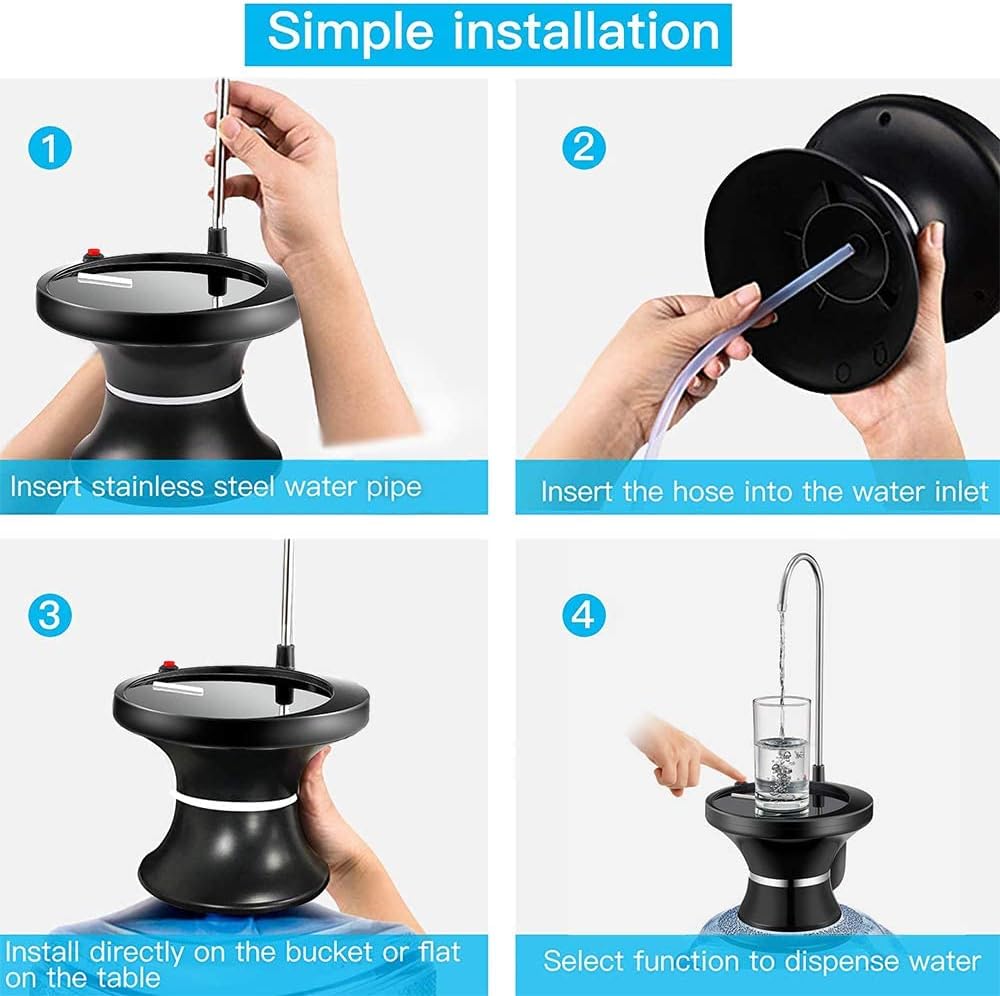 Simple installation

1

Insert stainless steel water pipe

2

Insert the hose into the water inlet

3

Install directly on the bucket or flat on the table

4

Select function to dispense water