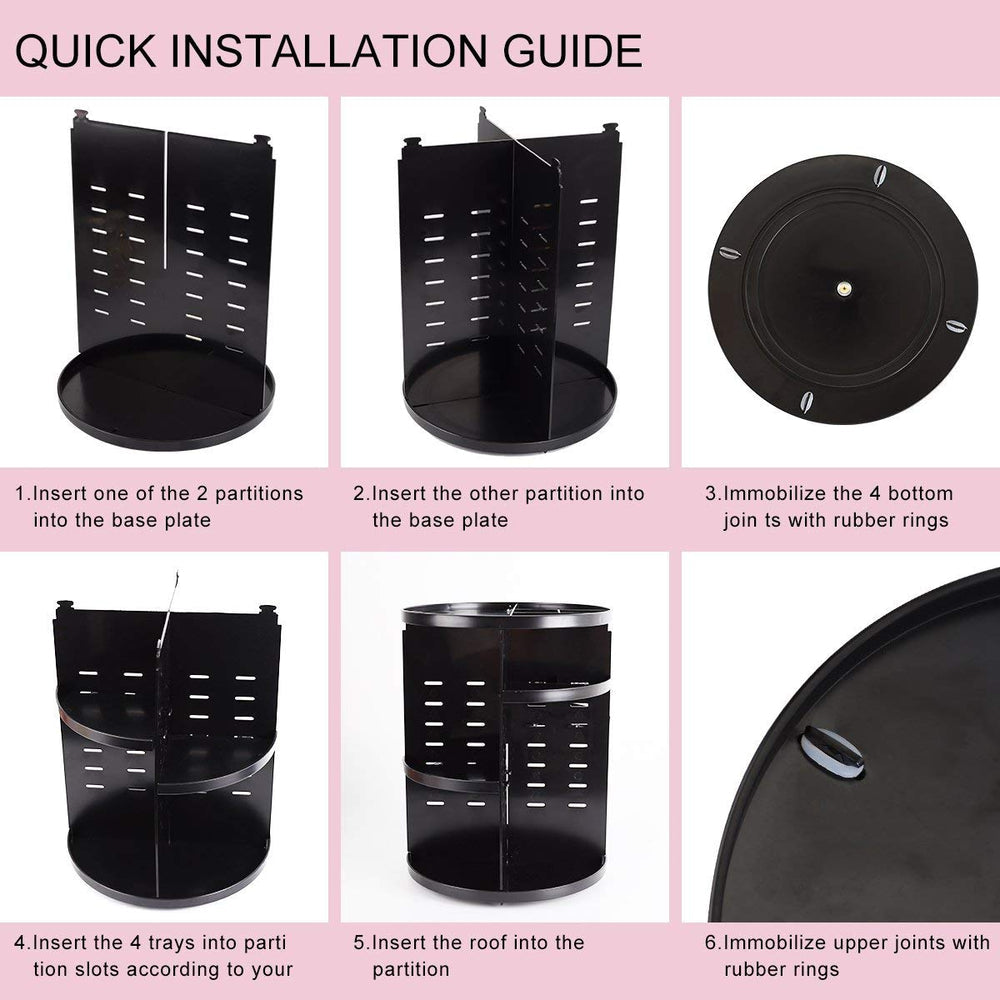 QUICK INSTALLATION GUIDE

1.Insert one of the 2 partitions into the base plate

2.Insert the other partition into the base plate

3.Immobilize the 4 bottom join ts with rubber rings

4.Insert the 4 trays into parti tion slots according to your

5.Insert the roof into the partition

6.Immobilize upper joints with rubber rings