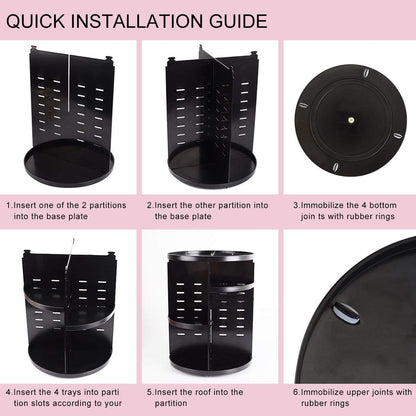 QUICK INSTALLATION GUIDE

1.Insert one of the 2 partitions into the base plate

2.Insert the other partition into the base plate

3.Immobilize the 4 bottom join ts with rubber rings

4.Insert the 4 trays into parti tion slots according to your

5.Insert the roof into the partition

6.Immobilize upper joints with rubber rings