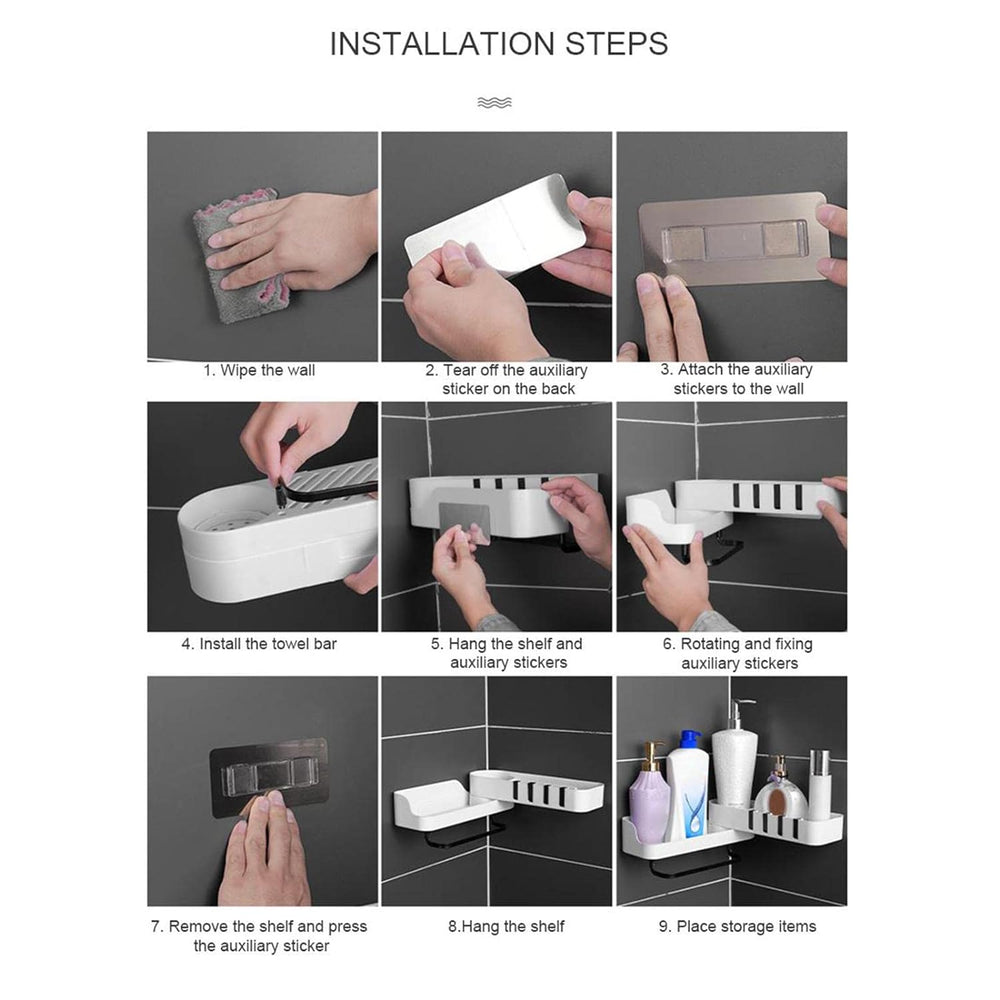 INSTALLATION STEPS

1. Wipe the wall

2. Tear off the auxiliary sticker on the back

3. Attach the auxiliary stickers to the wall

4. Install the towel bar

5. Hang the shelf and auxiliary stickers

6. Rotating and fixing auxiliary stickers

7. Remove the shelf and press the auxiliary sticker

8.Hang the shelf

9. Place storage items