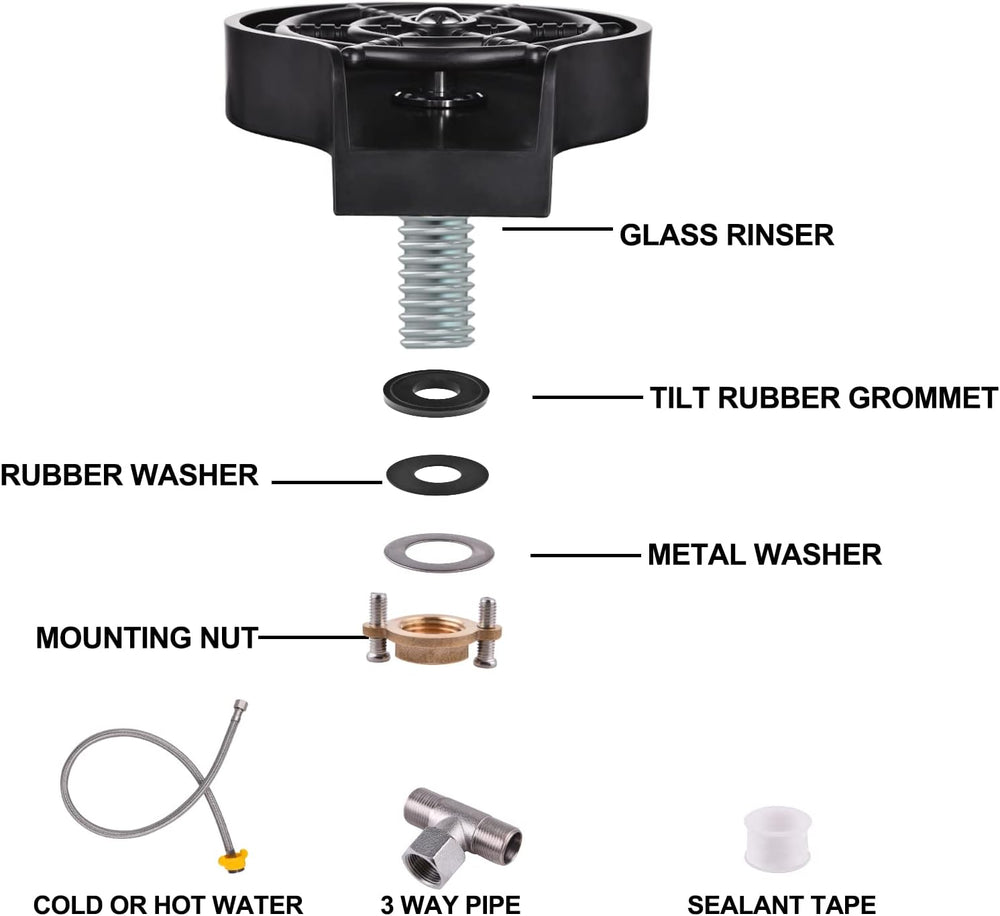 GLASS RINSER

TILT RUBBER GROMMET

RUBBER WASHER

METAL WASHER

MOUNTING NUT

COLD OR HOT WATER

3 WAY PIPE

SEALANT TAPE