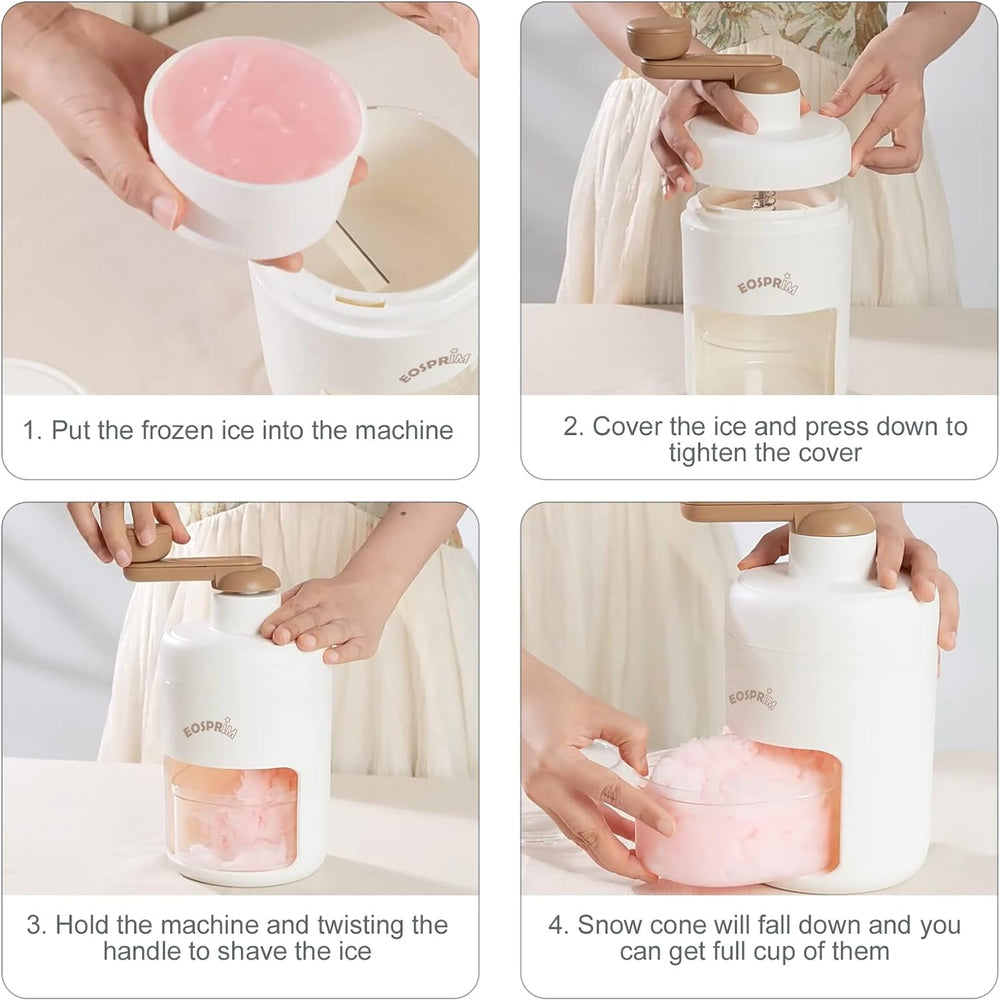 EOSPRIM

1. Put the frozen ice into the machine

EOSPRIM

2. Cover the ice and press down to tighten the cover

EOSPRIM

3. Hold the machine and twisting the handle to shave the ice

EOSPRIM

4. Snow cone will fall down and you can get full cup of them