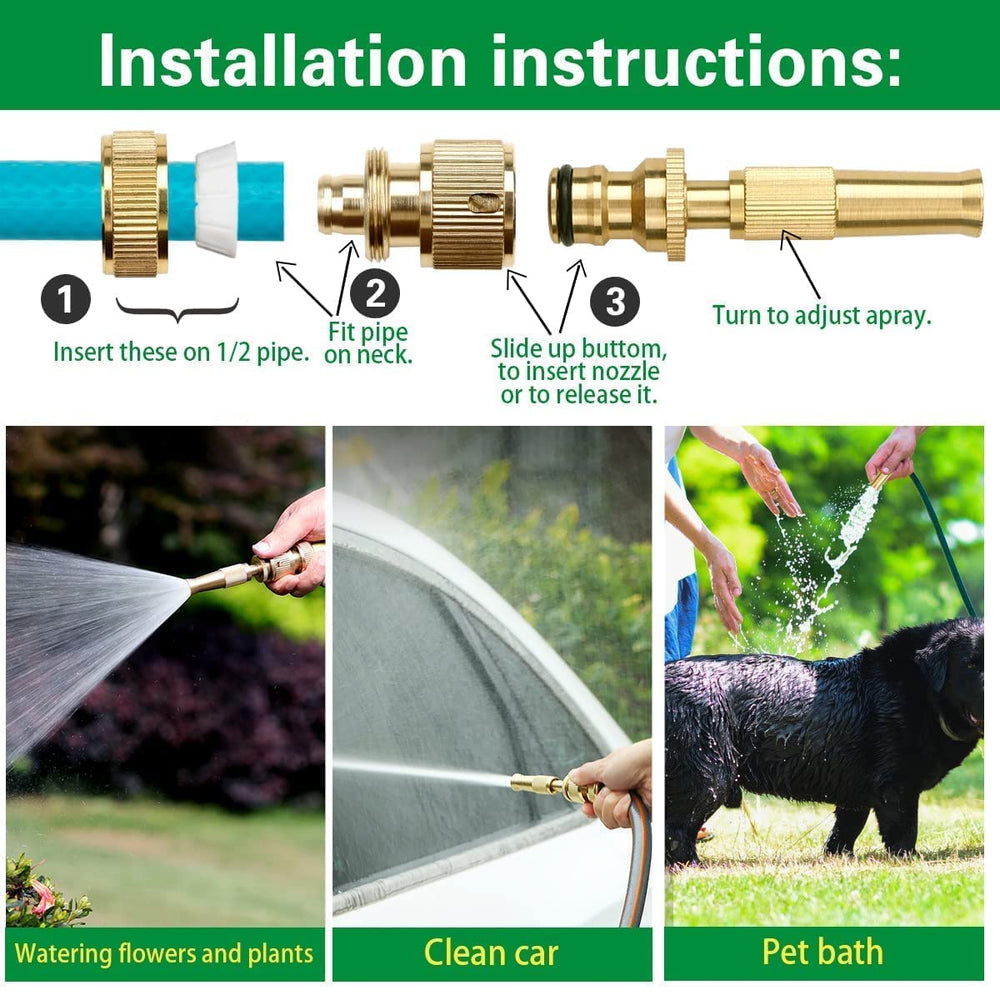 Installation instructions:

1
Insert these on 1/2 pipe.

2
Fit pipe on neck.

3
Slide up buttom, to insert nozzle or to release it.

Turn to adjust apray.

Watering flowers and plants

Clean car

Pet bath