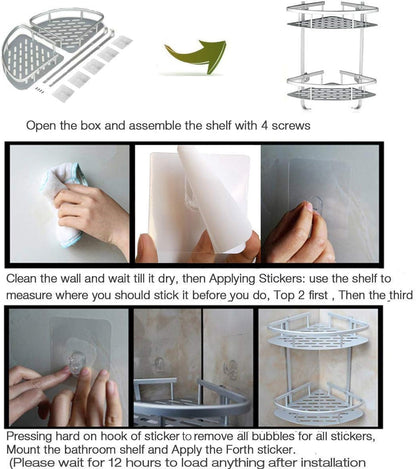 Open the box and assemble the shelf with 4 screws

Clean the wall and wait till it dry, then Applying Stickers: use the shelf to measure where you should stick it before you do, Top 2 first , Then the third

Pressing hard on hook of sticker to remove all bubbles for all stickers, Mount the bathroom shelf and Apply the Forth sticker.
(Please wait for 12 hours to load anything after installation