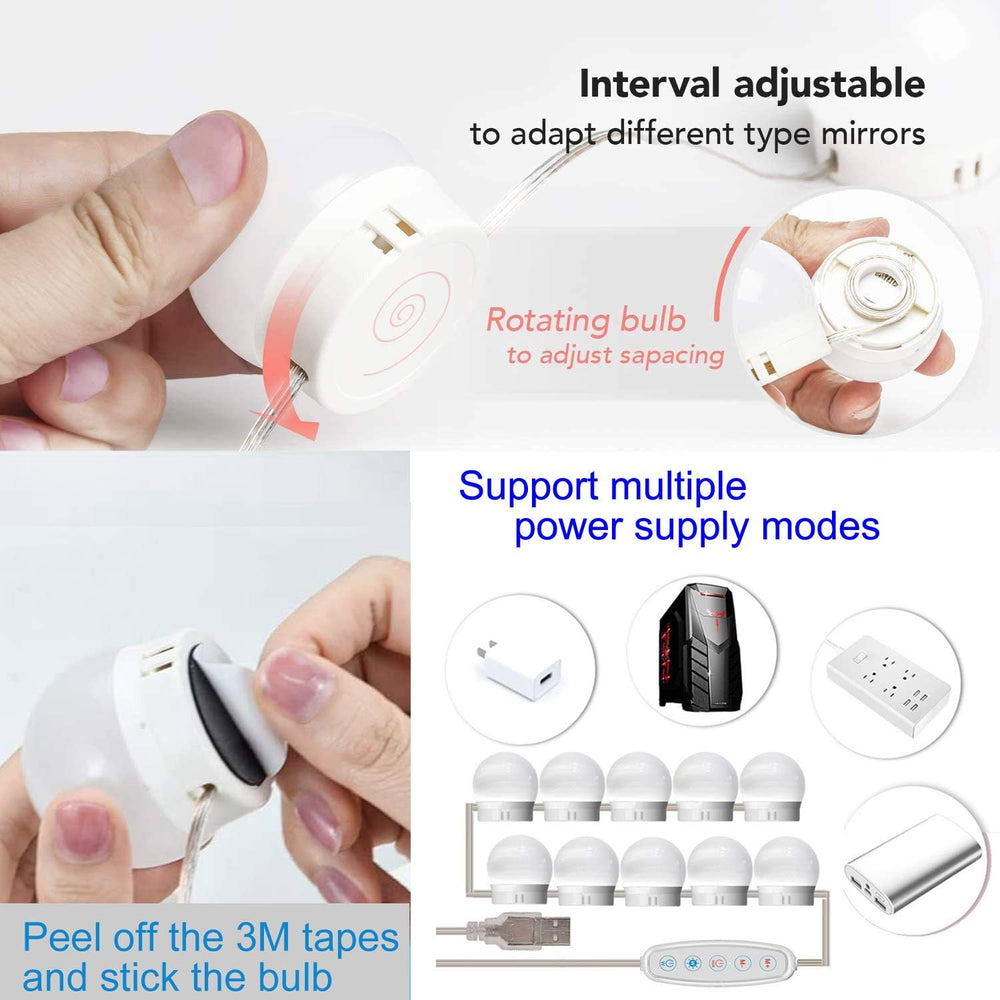 Interval adjustable
to adapt different type mirrors

Rotating bulb
to adjust sapacing

Support multiple
power supply modes

Peel off the 3M tapes
and stick the bulb