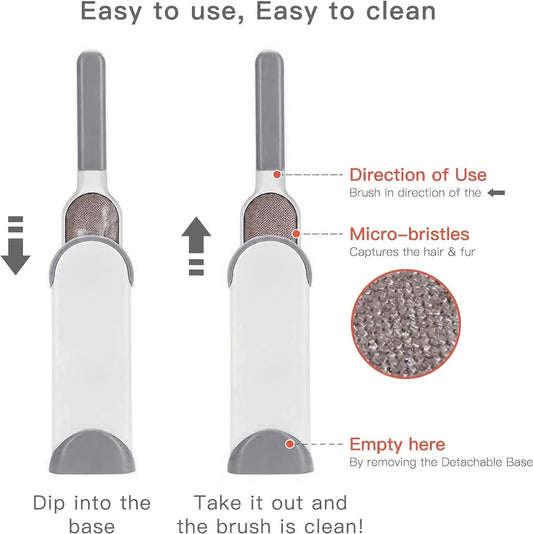 Easy to use, Easy to clean

Direction of Use
Brush in direction of the

Micro-bristles
Captures the hair & fur

Empty here
By removing the Detachable Base

Dip into the base

Take it out and the brush is clean!