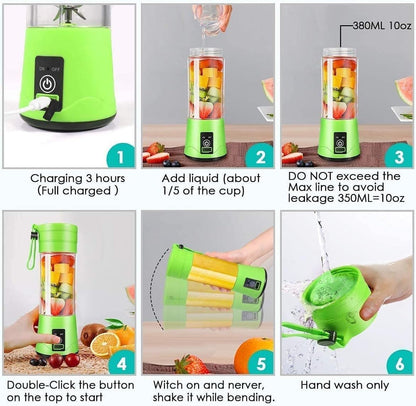 ON OFF

1

Charging 3 hours (Full charged )

2

Add liquid (about 1/5 of the cup)

380ML 10oz

3

DO NOT exceed the Max line to avoid leakage 350ML=10oz

4

Double-Click the button on the top to start

5

Witch on and nerver, shake it while bending.

6

Hand wash only