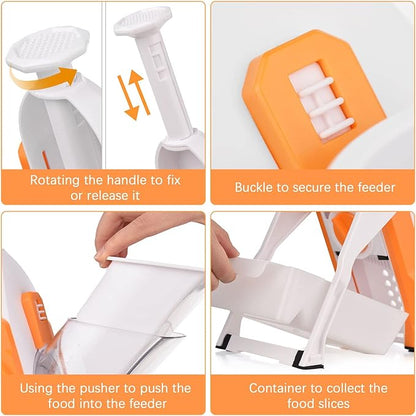 Rotating the handle to fix or release it

Buckle to secure the feeder

Using the pusher to push the food into the feeder

Container to collect the food slices