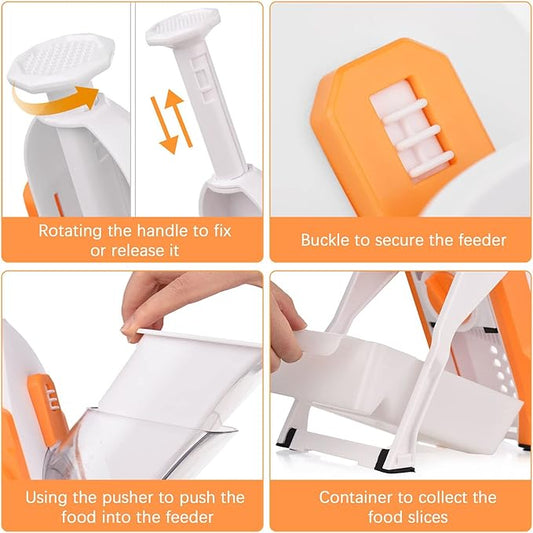 Rotating the handle to fix or release it

Buckle to secure the feeder

Using the pusher to push the food into the feeder

Container to collect the food slices