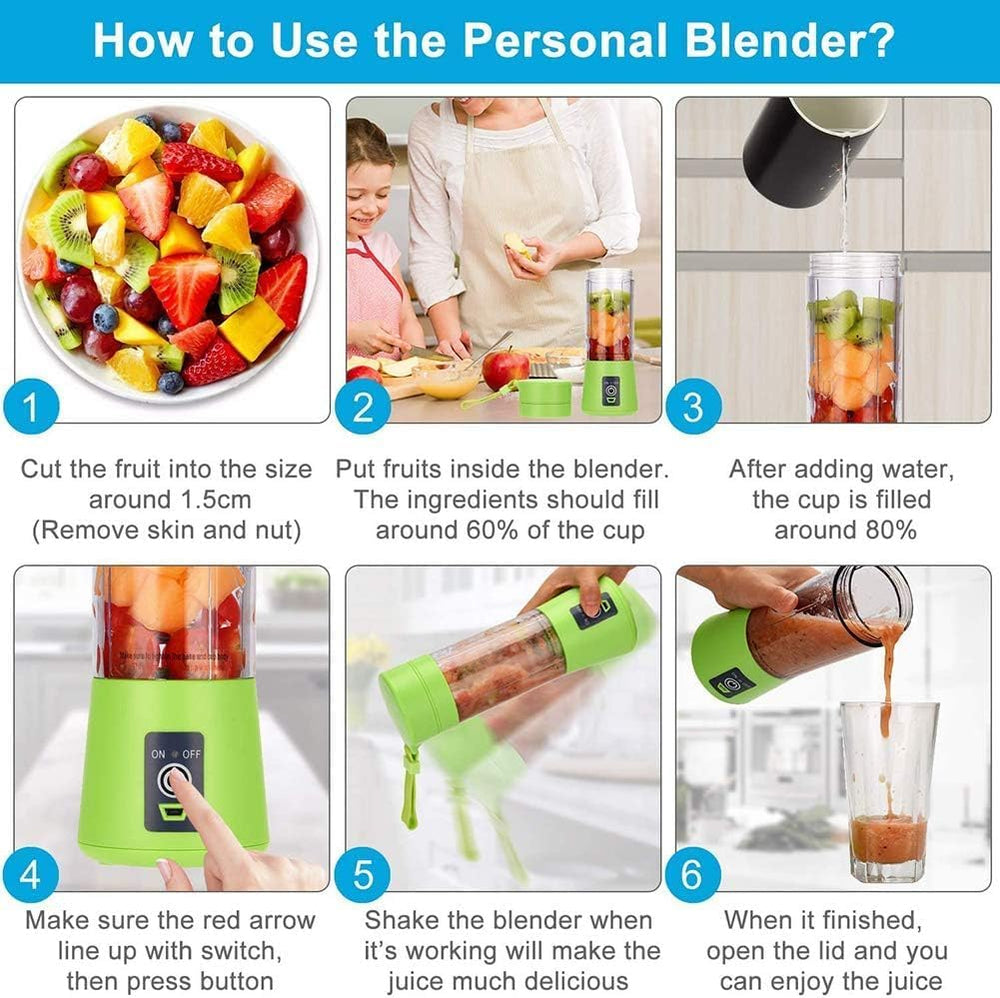 How to Use the Personal Blender?

1

Cut the fruit into the size around 1.5cm (Remove skin and nut)

2

Put fruits inside the blender. The ingredients should fill around 60% of the cup

3

After adding water, the cup is filled around 80%

ON OFF

4

Make sure the red arrow line up with switch, then press button

5

Shake the blender when it's working will make the juice much delicious

6

When it finished, open the lid and you can enjoy the juice