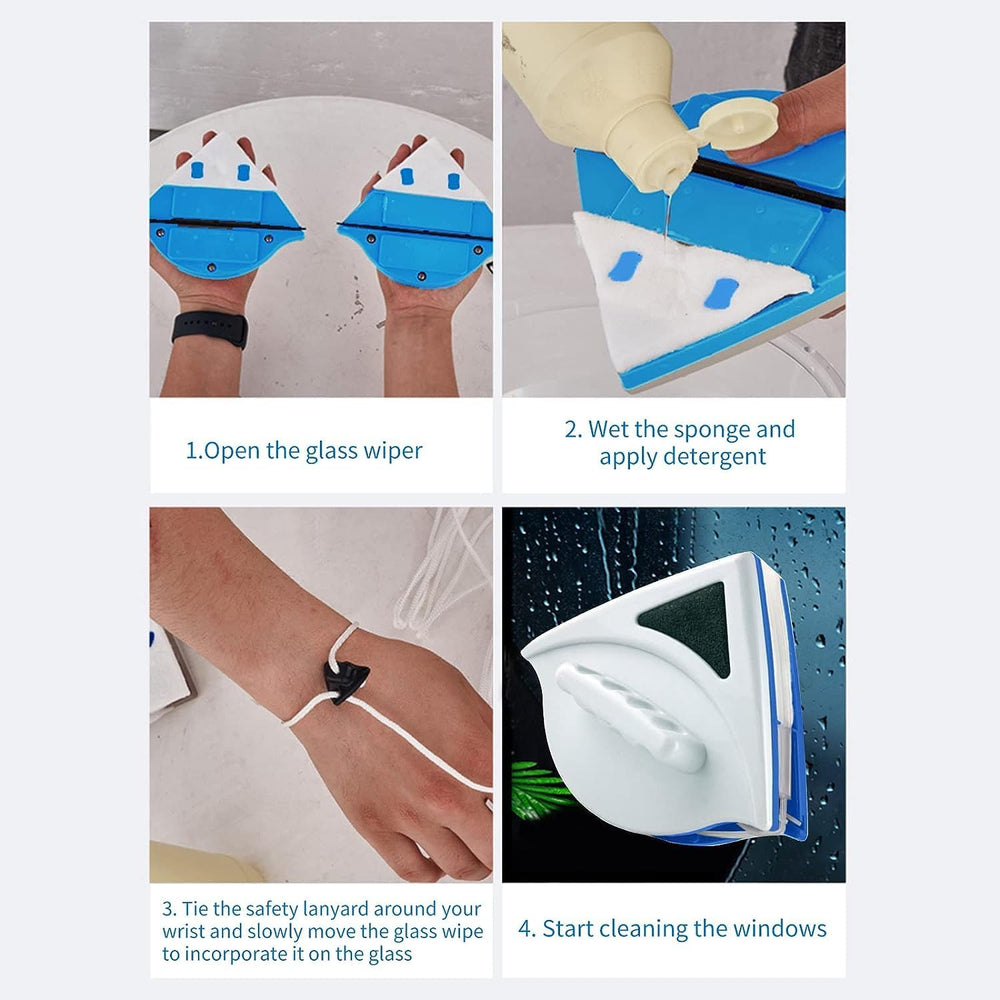 1.Open the glass wiper

2. Wet the sponge and apply detergent

3. Tie the safety lanyard around your wrist and slowly move the glass wipe to incorporate it on the glass

4. Start cleaning the windows