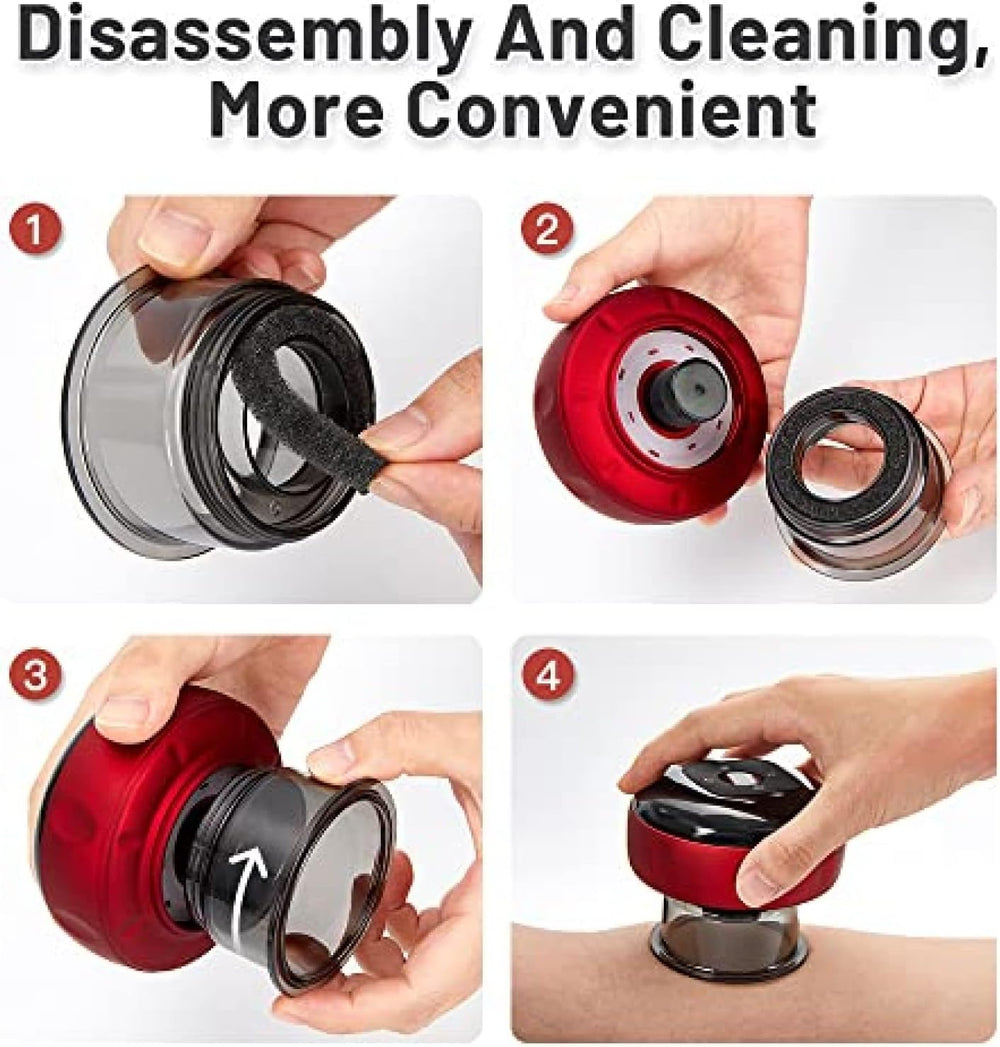 Disassembly And Cleaning, More Convenient

1

2

3

4